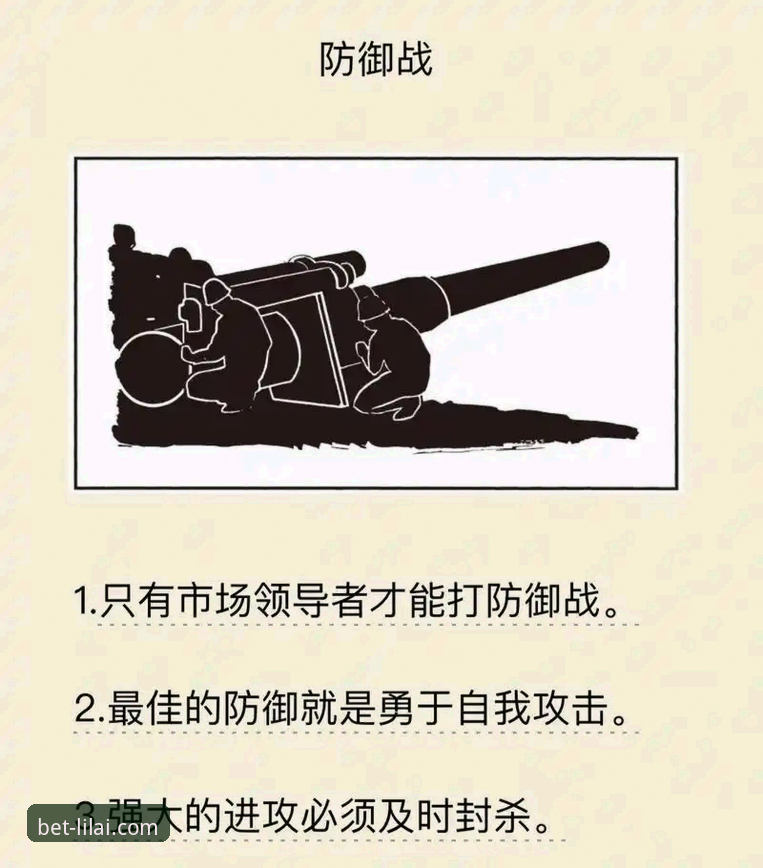 防御战

1.只有市场领导者才能打防御战。

2.最佳的防御就是勇于自我攻击。

3.强大的进攻必须及时封杀。

bet-lilai.com